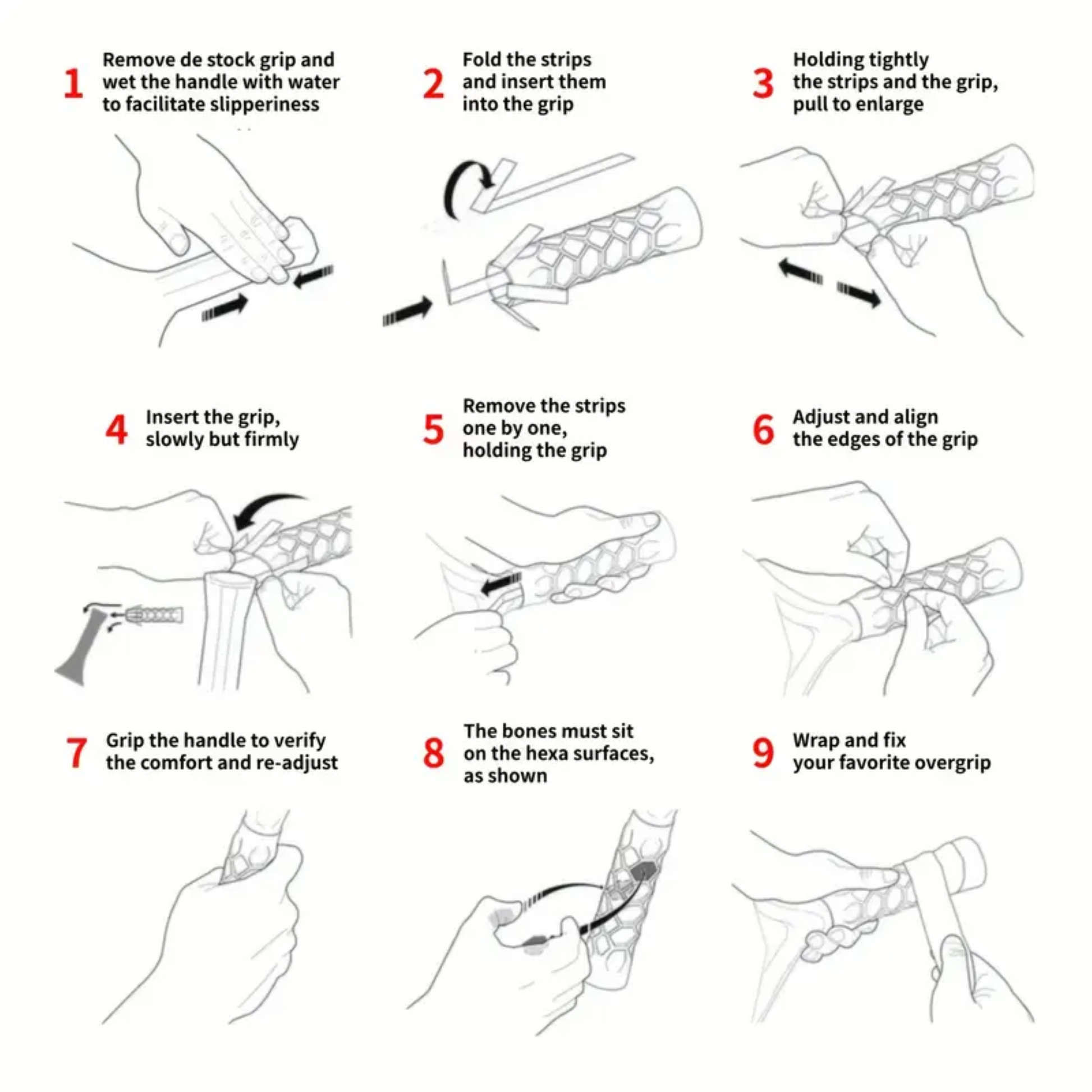 1 Remove de stock grip and wet the handle with water to facilitate slipperiness

2 Fold the strips and insert them into the grip

3 Holding tightly the strips and the grip, pull to enlarge

4 Insert the grip, slowly but firmly

5 Remove the strips one by one, holding the grip

6 Adjust and align the edges of the grip

7 Grip the handle to verify the comfort and re-adjust

8 The bones must sit on the hexa surfaces, as shown

9 Wrap and fix your favorite overgrip