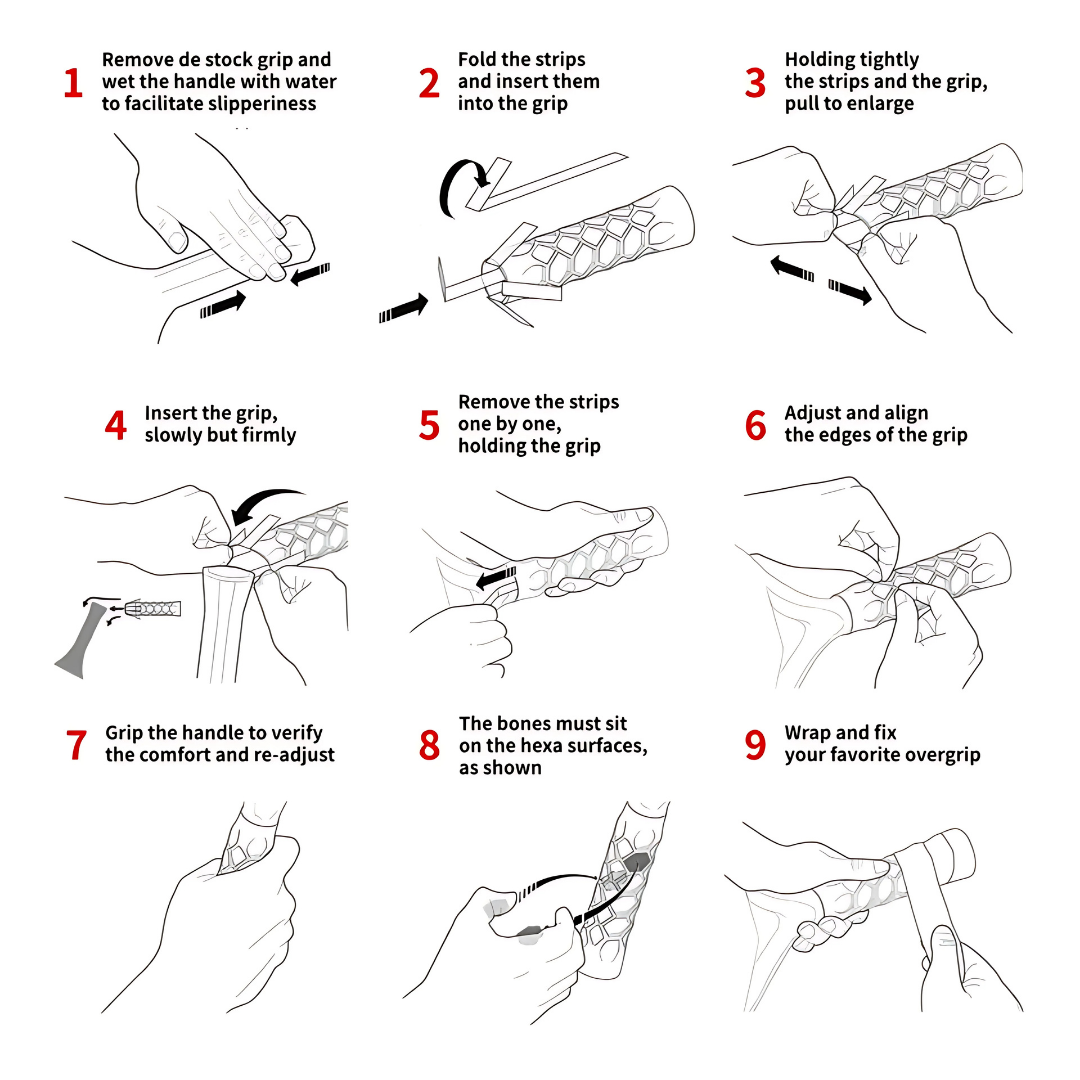 1 Remove de stock grip and wet the handle with water to facilitate slipperiness

2 Fold the strips and insert them into the grip

3 Holding tightly the strips and the grip, pull to enlarge

4 Insert the grip, slowly but firmly

5 Remove the strips one by one, holding the grip

6 Adjust and align the edges of the grip

7 Grip the handle to verify the comfort and re-adjust

8 The bones must sit on the hexa surfaces, as shown

9 Wrap and fix your favorite overgrip